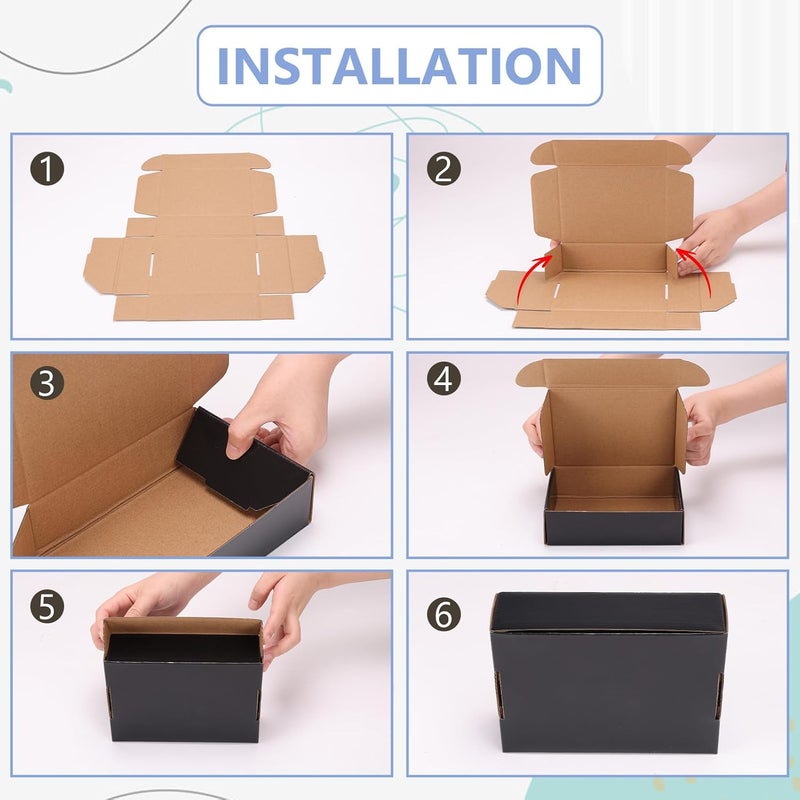 INSTALLATION

1

2

3

4

5

6